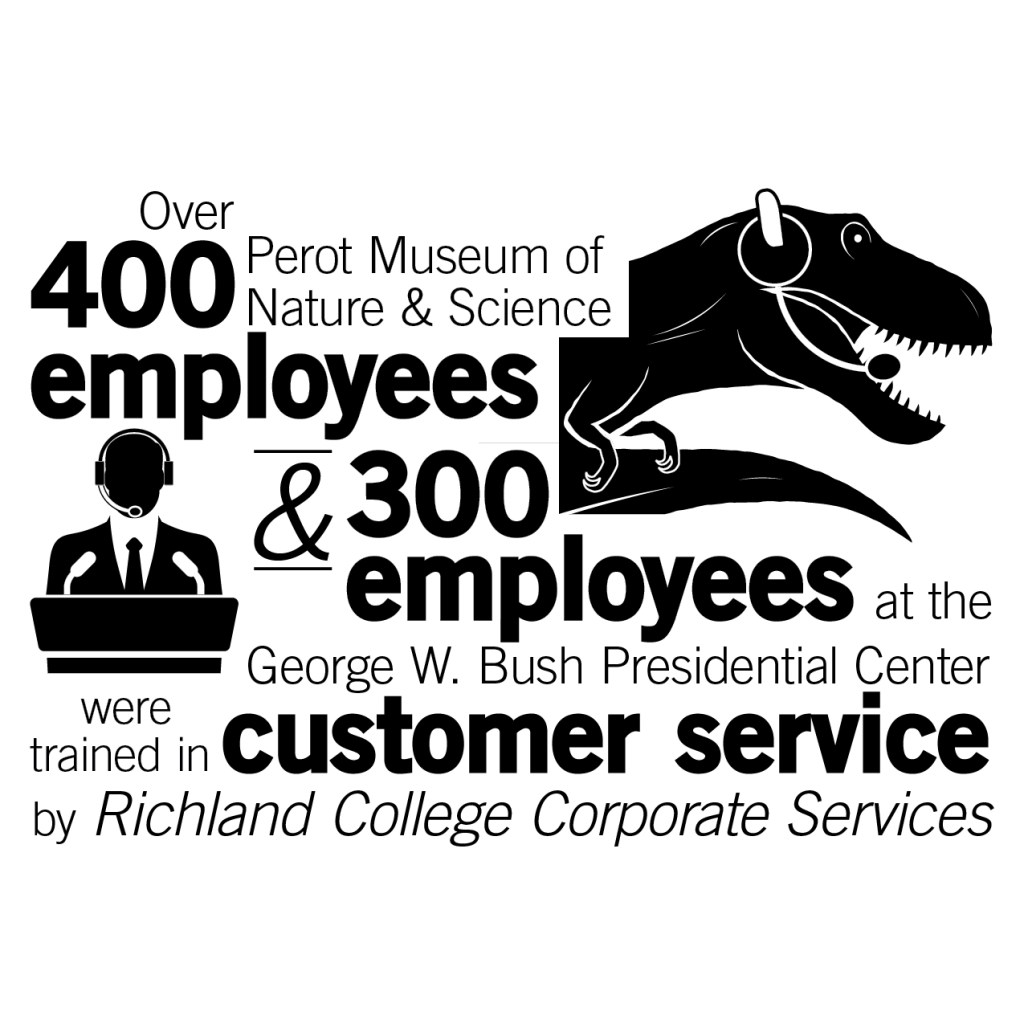 Over 400 Perot Museum of Nature & Science employees

& 300 employees at the George W. Bush Presidential Center

were trained in customer service by Richland College Corporate Services